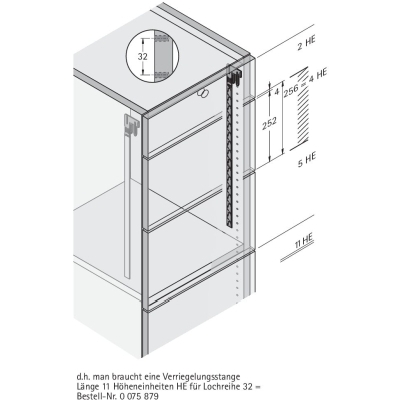 32

2 HE

4

256 = 4 HE

252

5 HE

11 HE

d.h. man braucht eine Verriegelungsstange Länge 11 Höheneinheiten HE für Lochreihe 32 = Bestell-Nr. 0 075 879